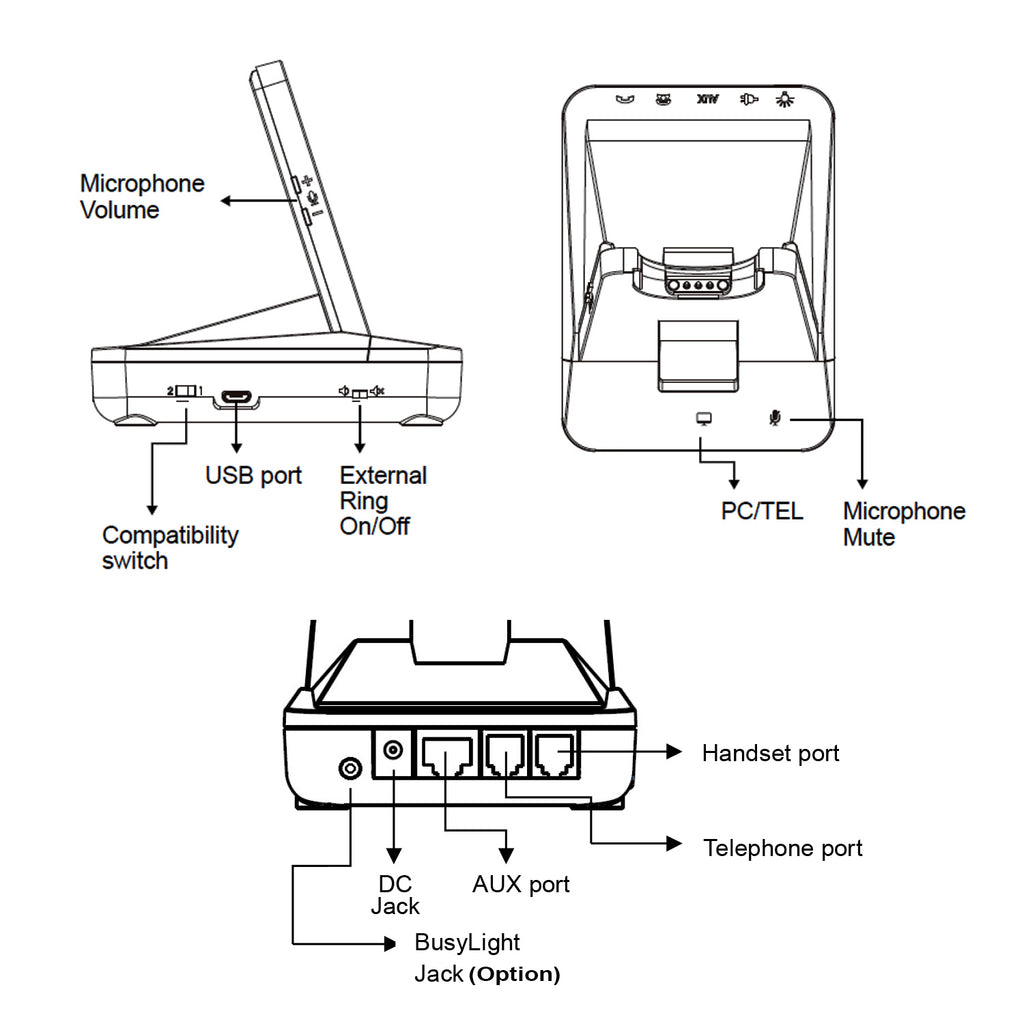 Microphone Volume

2 1

USB port

External Ring On/Off

Compatibility switch

AUX

PC/TEL

Microphone Mute

Handset port

Telephone port

DC Jack

AUX port

BusyLight Jack (Option)