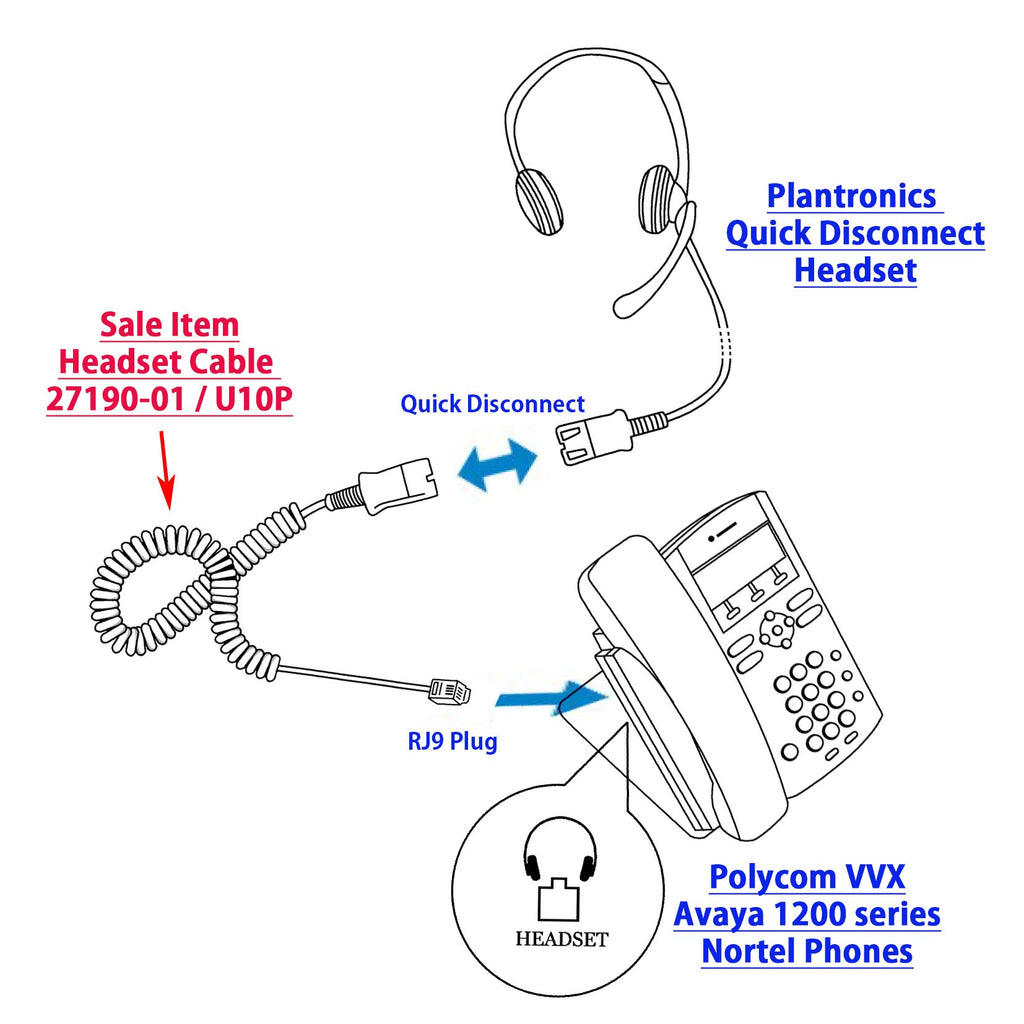 Plantronics
Quick Disconnect
Headset

Sale Item
Headset Cable
27190-01 / U10P

Quick Disconnect

RJ9 Plug

HEADSET

Polycom VVX
Avaya 1200 series
Nortel Phones